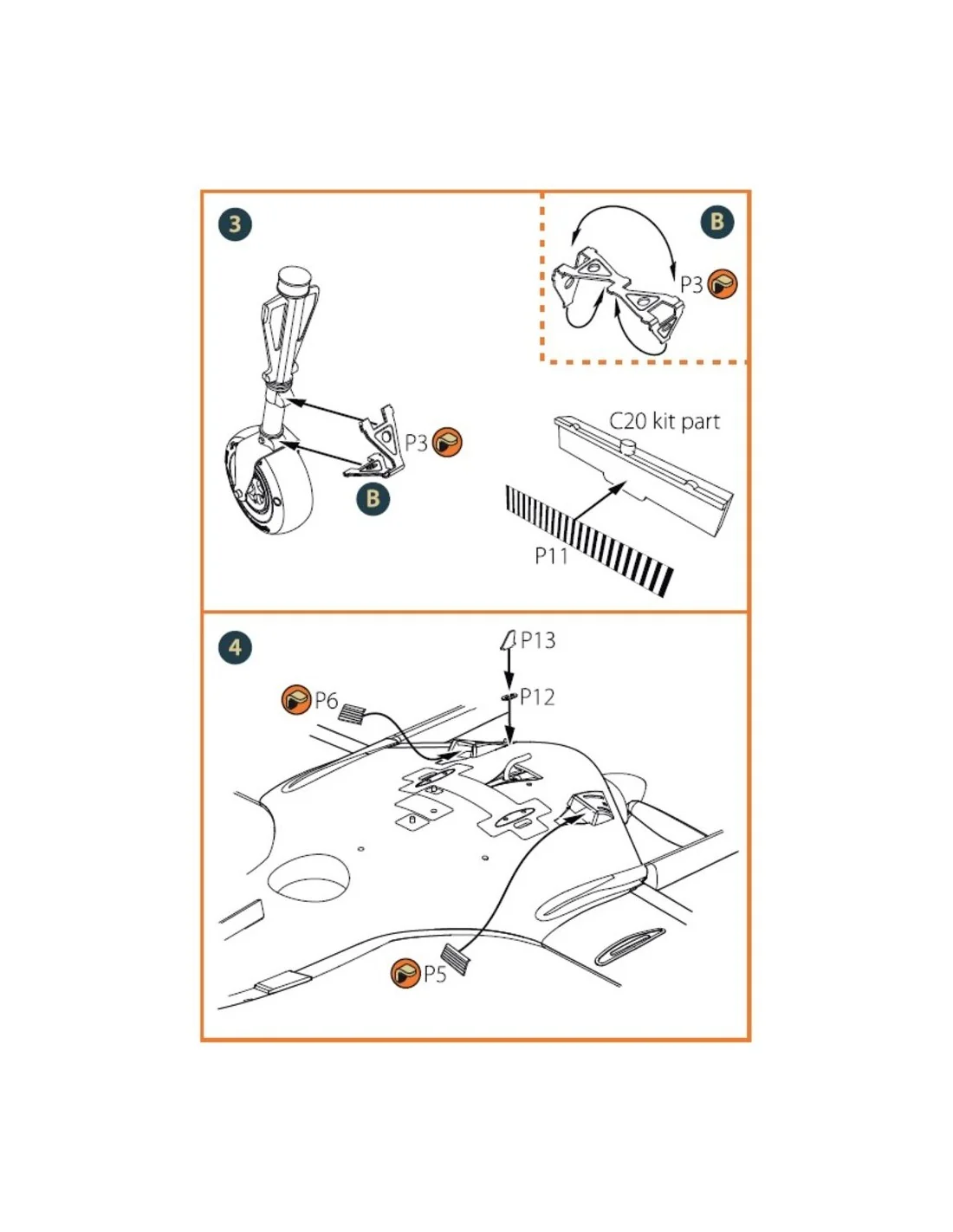 3

B

P3

P3

B

C20 kit part

P11

4

P13

P12

P6

P5