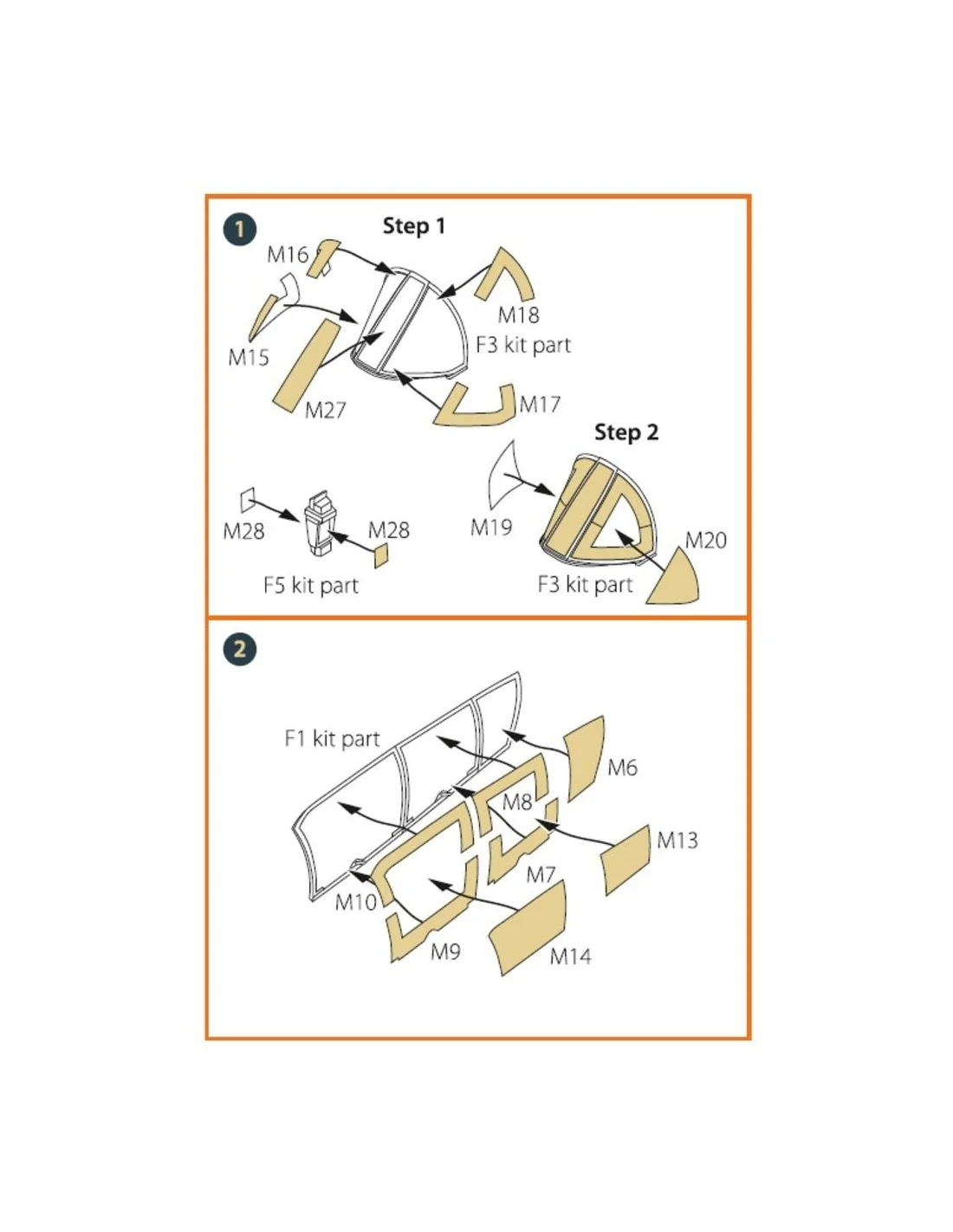 1

Step 1

M16

M18

M15

F3 kit part

M27

M17

Step 2

M28

M28

M19

M20

F5 kit part

F3 kit part

2

F1 kit part

M6

M8

M13

M7

M10

M9

M14