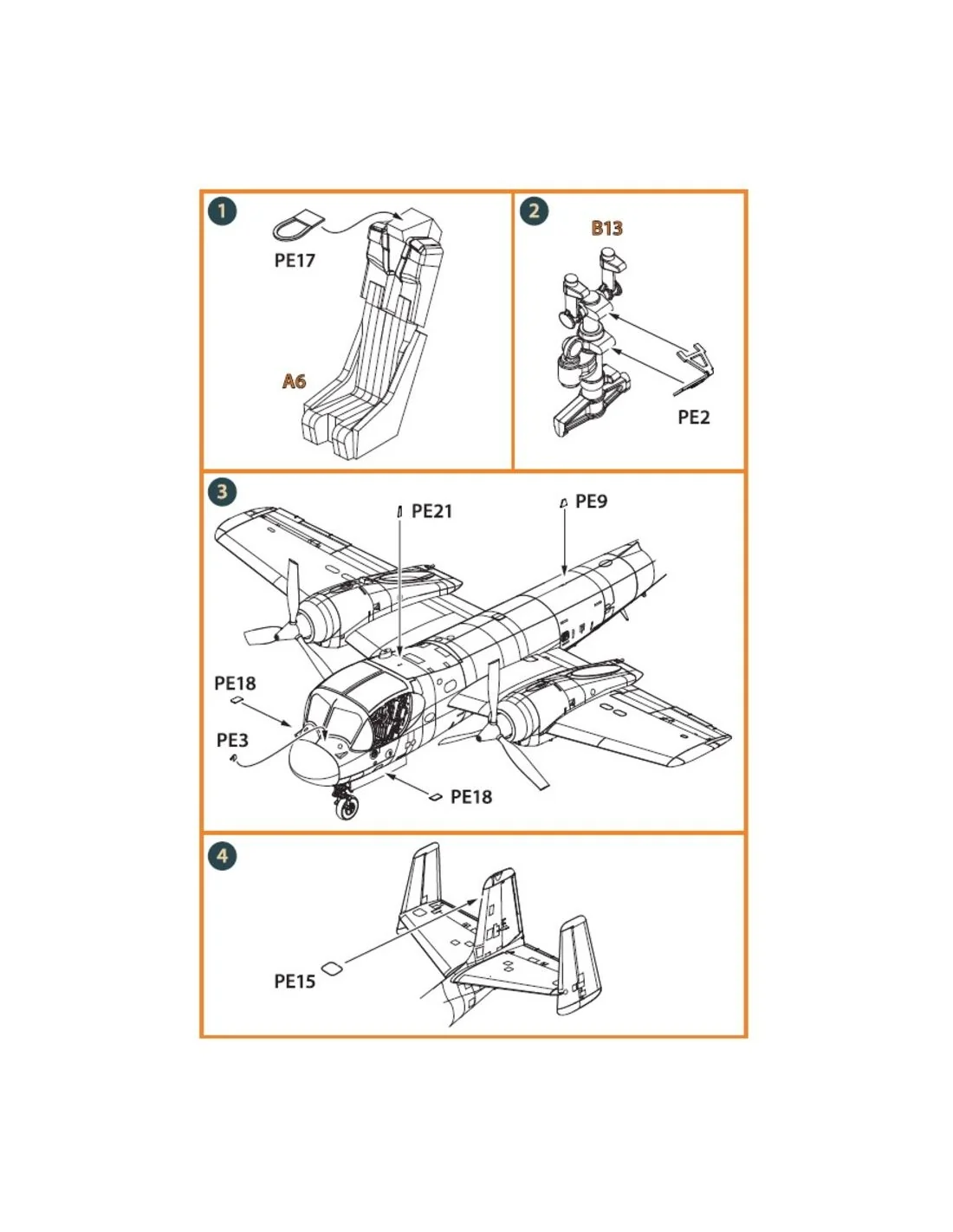 1

PE17

A6

2

B13

PE2

3

PE21

PE9

PE18

PE3

PE18

4

PE15