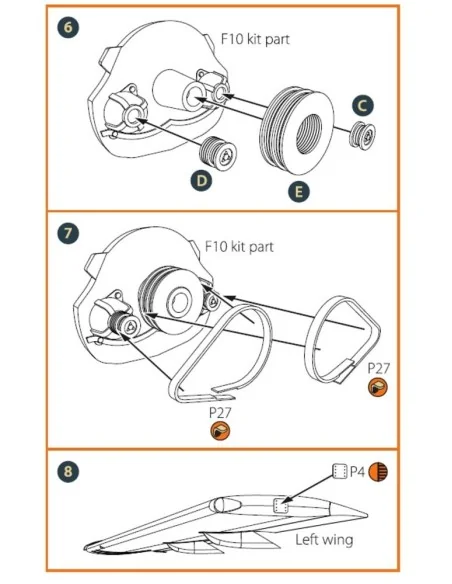 6
F10 kit part
C
D
E

7
F10 kit part
P27
P27

8
P4
Left wing