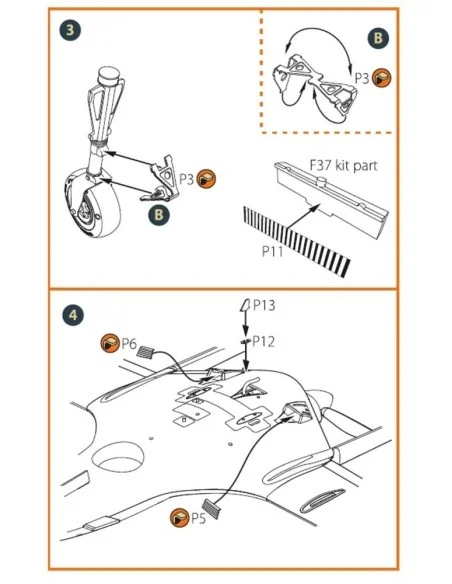 3

B

P3

P3

B

F37 kit part

P11

4

P13

P12

P6

P5