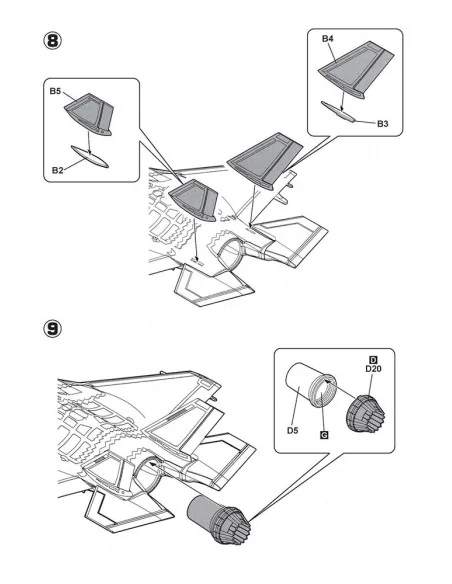 8

B5

B2

B4

B3

9

D

D20

D5

G