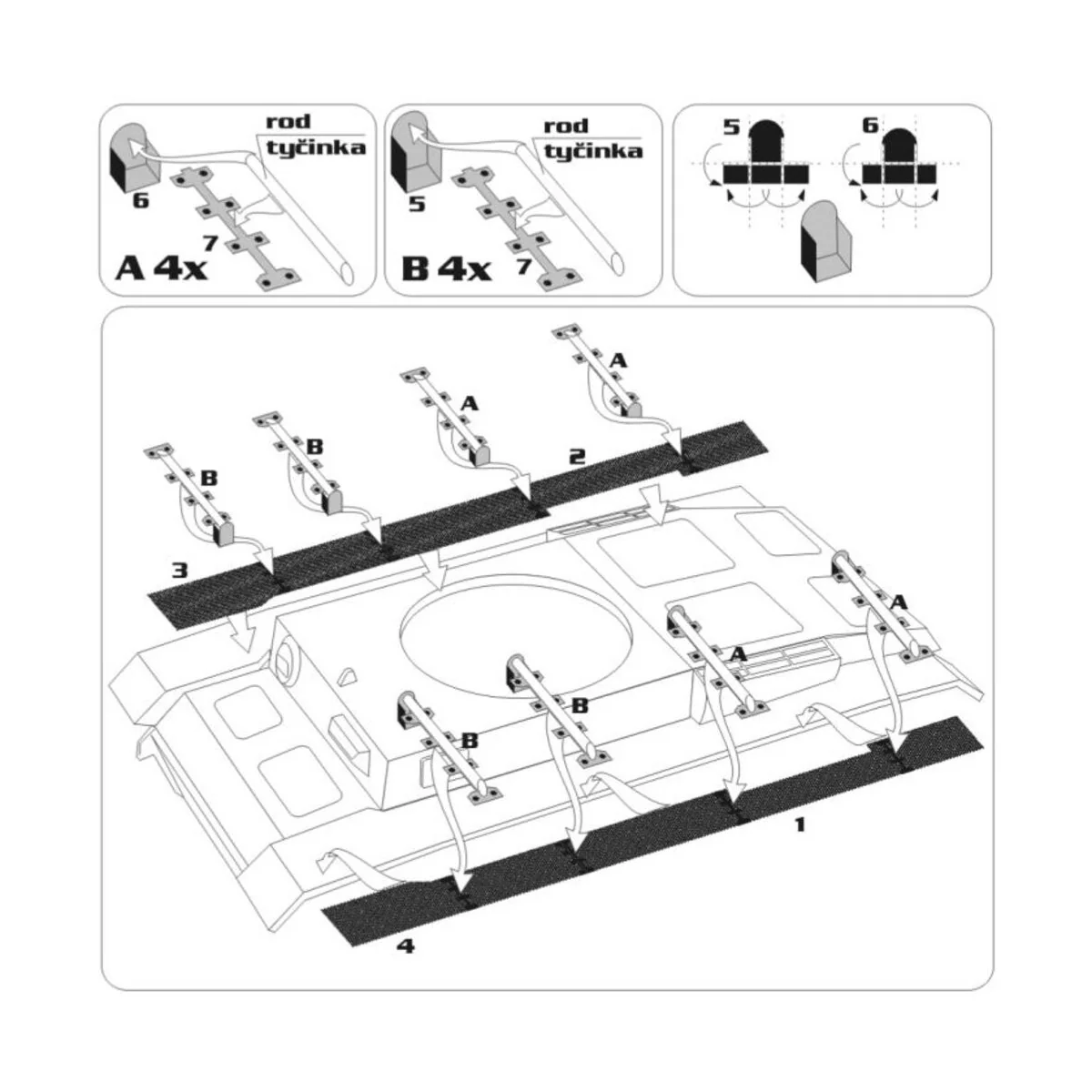 rod
tyčinka
6
7
A 4x

rod
tyčinka
5
7
B 4x

5
6

A
A
B
B
2
3
A
A
B
B
1
4