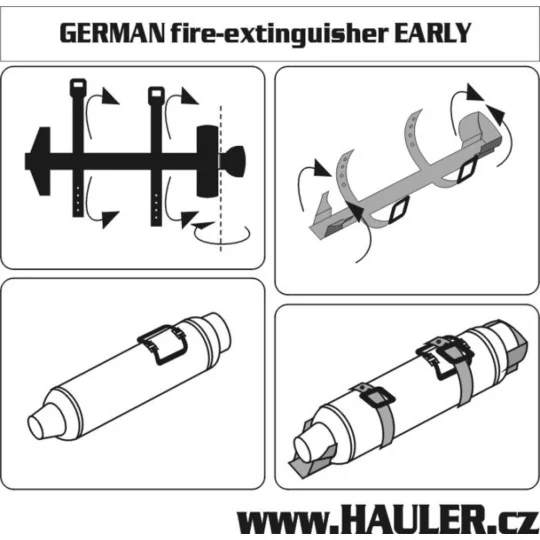 GERMAN fire-extinguisher EARLY

www.HAULER.cz