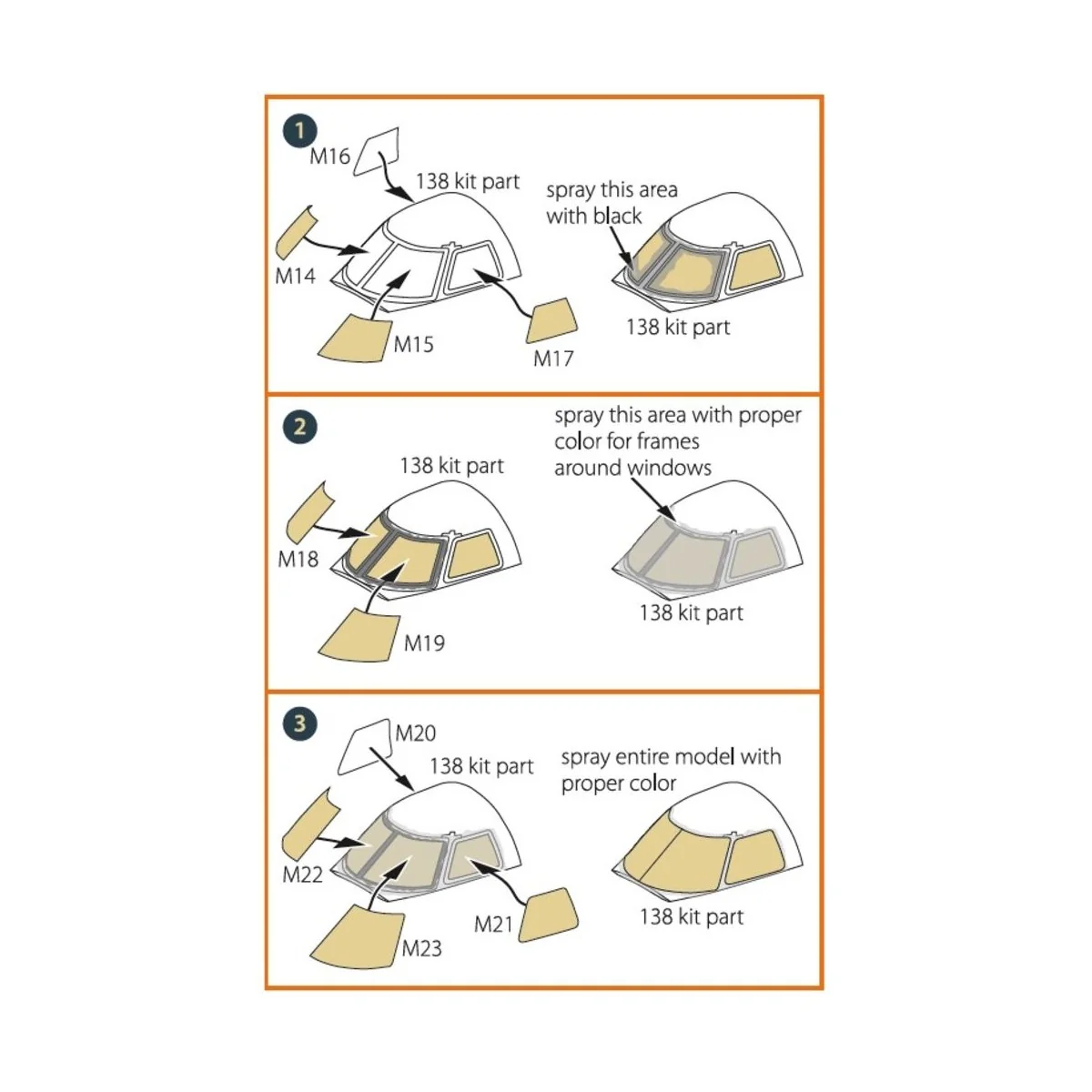 1

M16

138 kit part

M14

M15

M17

spray this area with black

138 kit part

2

138 kit part

M18

M19

spray this area with proper color for frames around windows

138 kit part

3

M20

138 kit part

M22

M23

M21

spray entire model with proper color

138 kit part