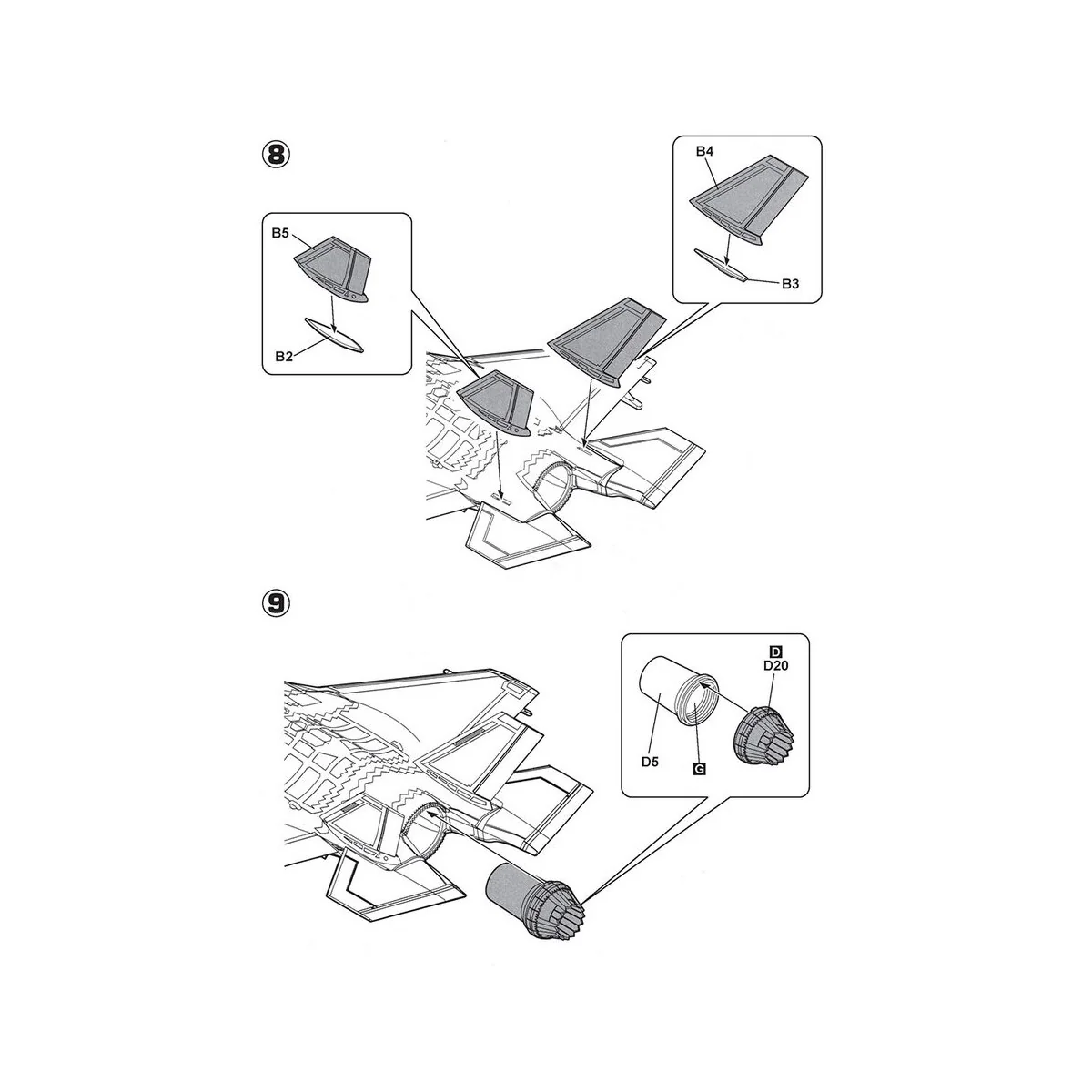 8

B5

B2

B4

B3

9

D

D20

D5

G