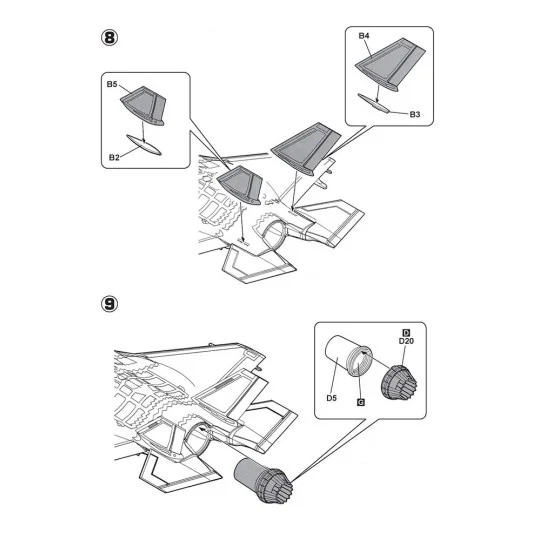 8

B5

B2

B4

B3

9

D

D20

D5

G