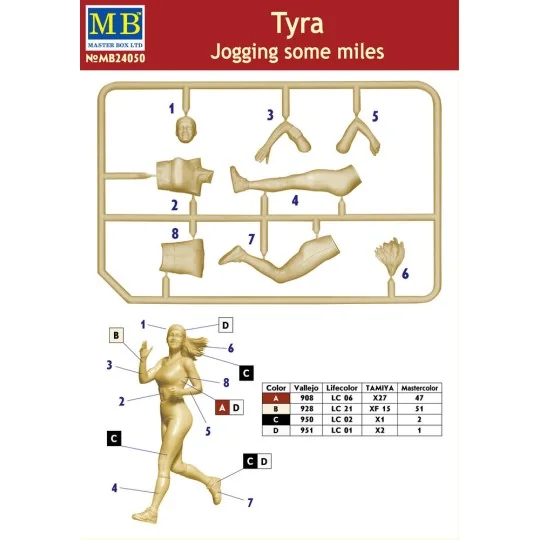 MB
MASTER BOX LTD
№MB24050

Tyra
Jogging some miles

1
3
5
2
4
8
7
6

1
D
B
6
3
C
8
2
A D
5
C
C D
4
7

| Color | Vallejo | Lifecolor | TAMIYA | Mastercolor |
|---|---|---|---|---|
| A | 908 | LC 06 | X27 | 47 |
| B | 928 | LC 21 | XF 15 | 51 |
| C | 950 | LC 02 | X1 | 2 |
| D | 951 | LC 01 | X2 | 1 |